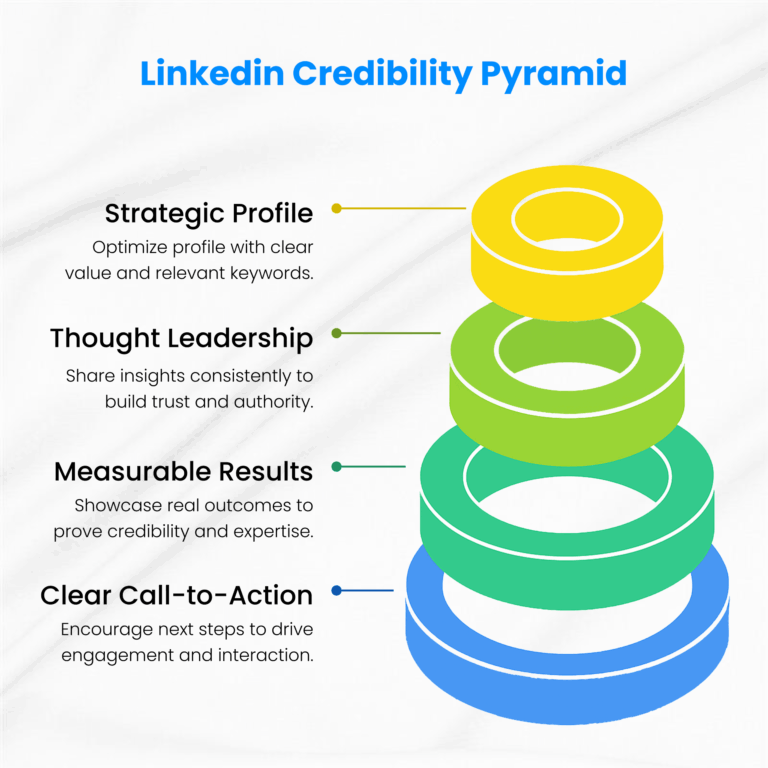 Linkedin Credibility Pyramid

Strategic Profile

Optimize profile with clear value and relevant keywords.

Thought Leadership

Share insights consistently to build trust and authority.

Measurable Results

Showcase real outcomes to prove credibility and expertise.

Clear Call-to-Action

Encourage next steps to drive engagement and interaction.